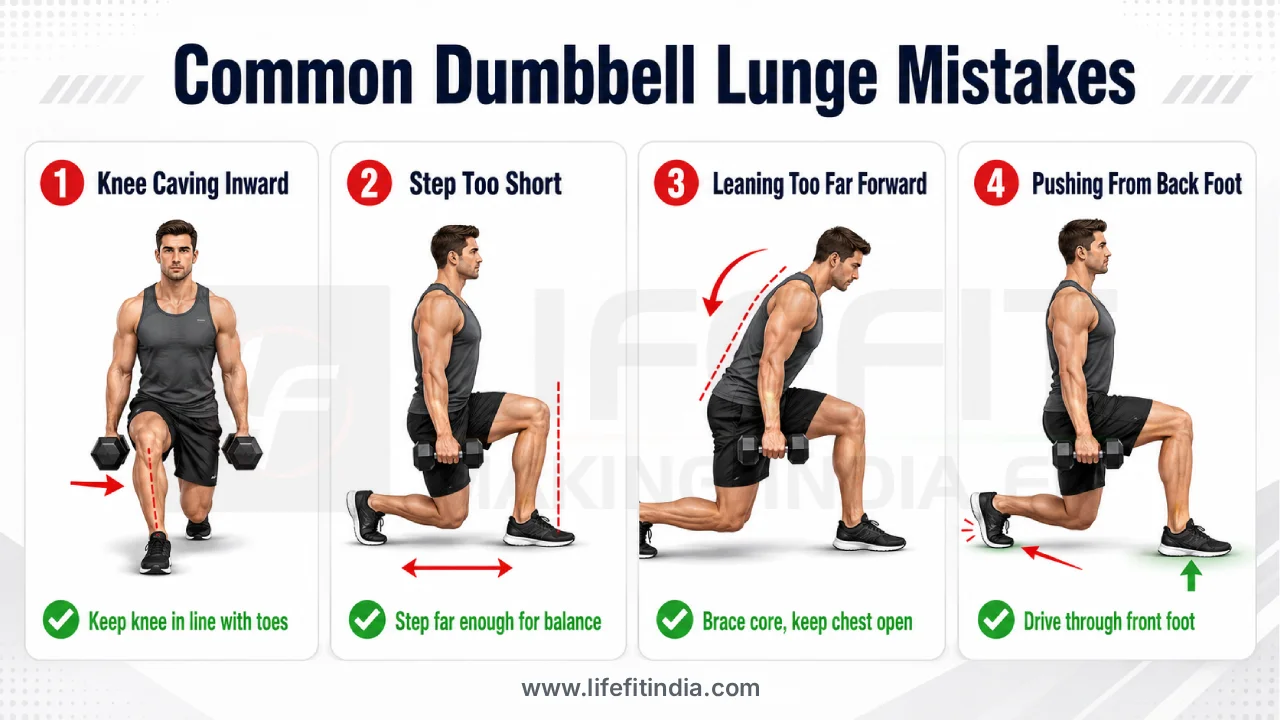 Common Dumbbell Lunge Mistakes

1 Knee Caving Inward

Keep knee in line with toes

2 Step Too Short

Step far enough for balance

3 Leaning Too Far Forward

Brace core, keep chest open

4 Pushing From Back Foot

Drive through front foot

LIFEFIT
MAKING INDIA FIT

www.lifefitindia.com