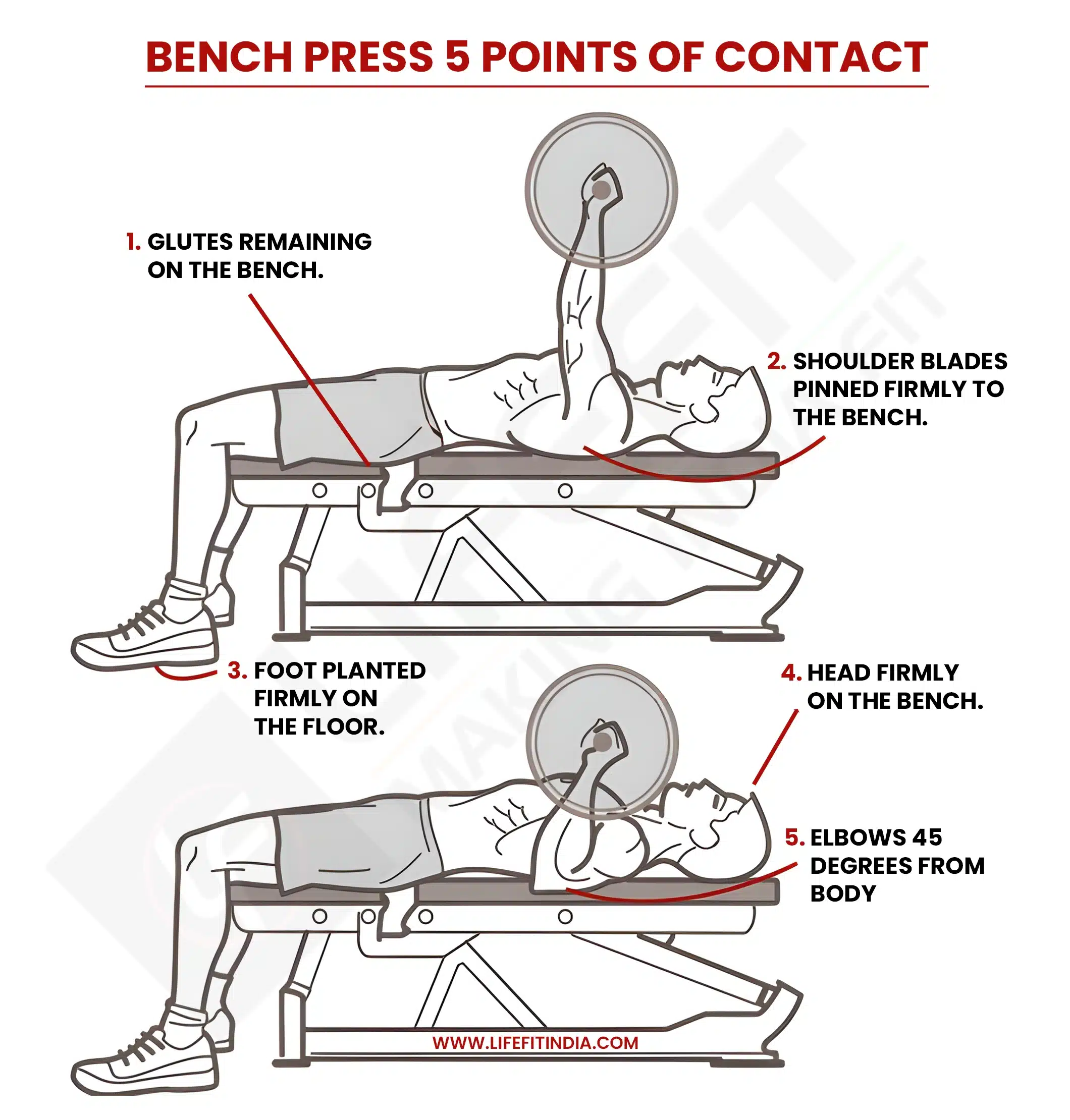 BENCH PRESS 5 POINTS OF CONTACT

1. GLUTES REMAINING ON THE BENCH.

2. SHOULDER BLADES PINNED FIRMLY TO THE BENCH.

3. FOOT PLANTED FIRMLY ON THE FLOOR.

4. HEAD FIRMLY ON THE BENCH.

5. ELBOWS 45 DEGREES FROM BODY

WWW.LIFEFITINDIA.COM